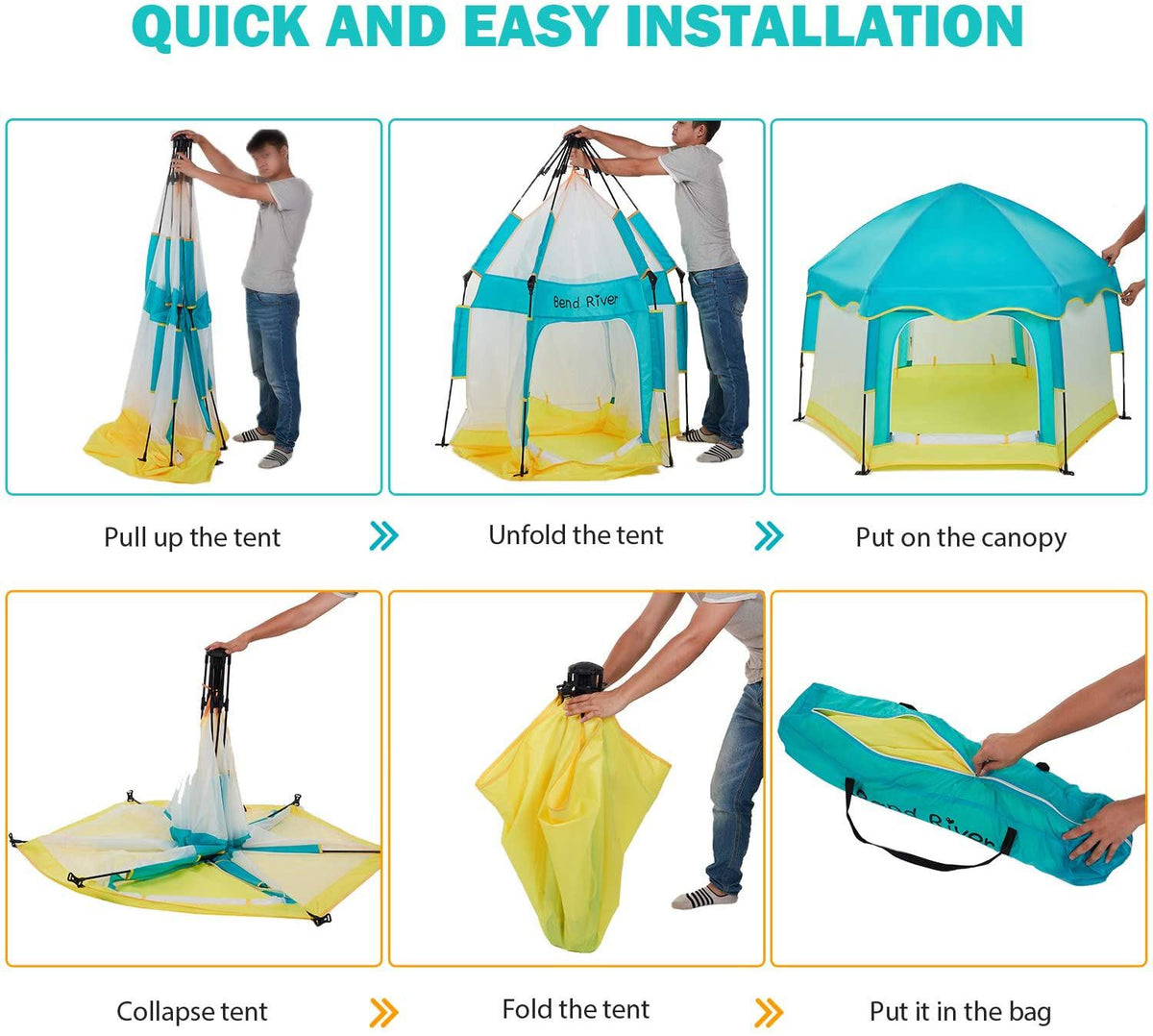 QUICK AND EASY INSTALLATION

Bend River

Pull up the tent

Unfold the tent

Put on the canopy

Bend River

Collapse tent

Fold the tent

Put it in the bag