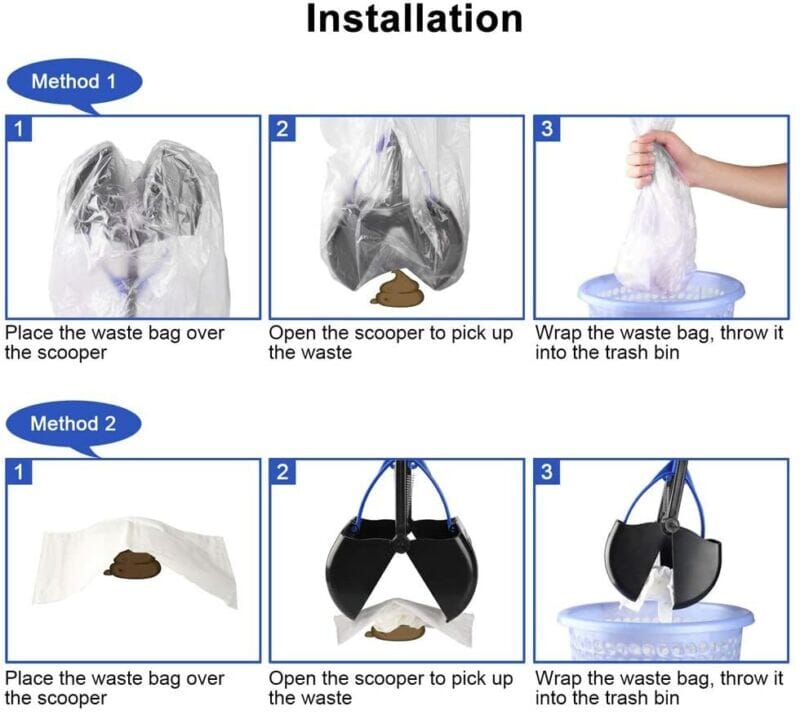 Installation

Method 1

1

Place the waste bag over the scooper

2

Open the scooper to pick up the waste

3

Wrap the waste bag, throw it into the trash bin

Method 2

1

Place the waste bag over the scooper

2

Open the scooper to pick up the waste

3

Wrap the waste bag, throw it into the trash bin