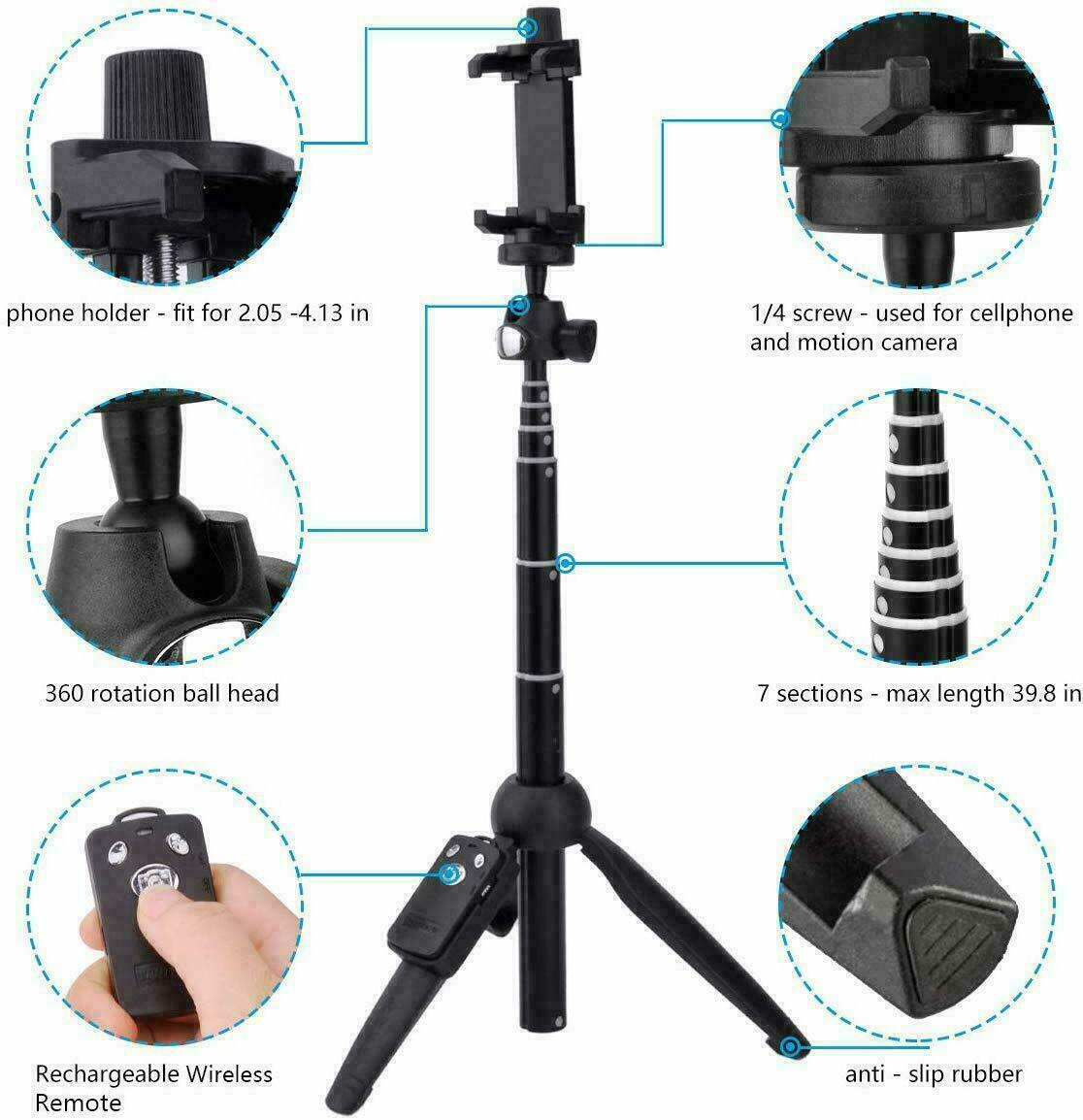 phone holder - fit for 2.05 -4.13 in

1/4 screw - used for cellphone and motion camera

360 rotation ball head

7 sections - max length 39.8 in

Rechargeable Wireless Remote

anti - slip rubber